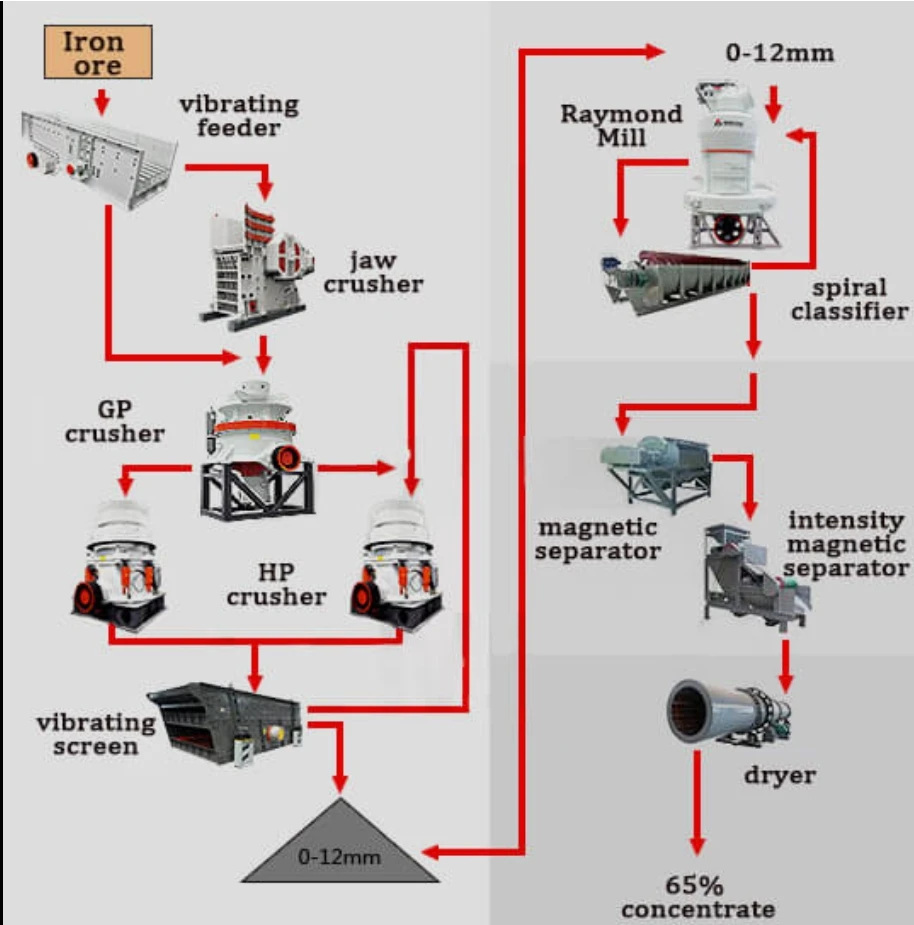 Iron ore

vibrating feeder

jaw crusher

GP crusher

HP crusher

vibrating screen

0-12mm

0-12mm

Raymond Mill

spiral classifier

magnetic separator

intensity magnetic separator

dryer

65% concentrate